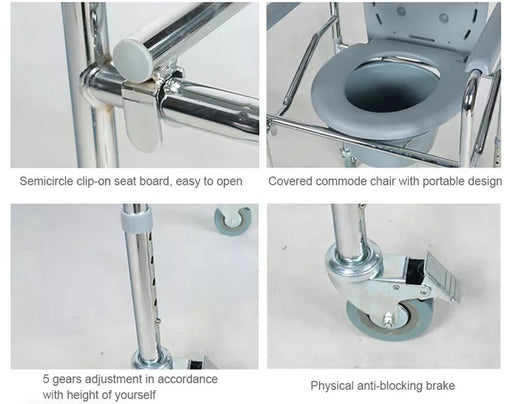 Semicircle clip-on seat board, easy to open

Covered commode chair with portable design

5 gears adjustment in accordance with height of yourself

Physical anti-blocking brake